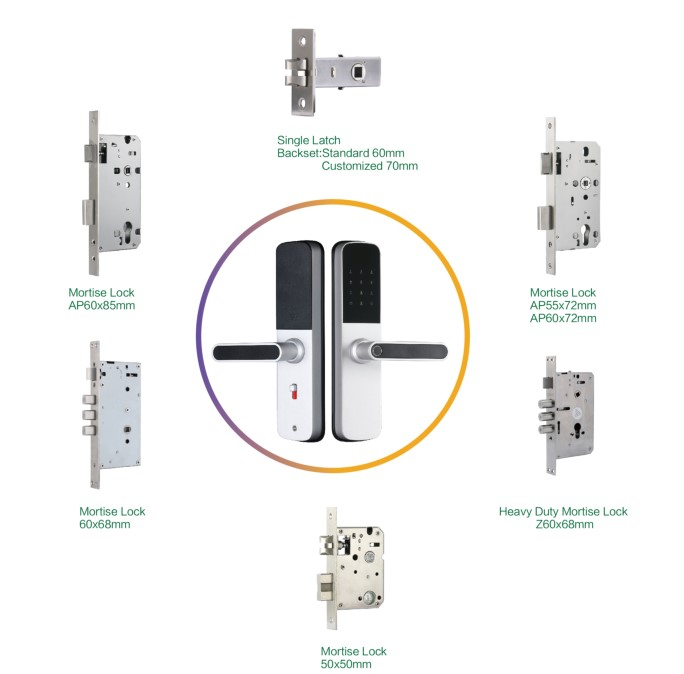 Single Latch
Backset:Standard 60mm
Customized 70mm

Mortise Lock
AP60x85mm

Mortise Lock
AP55x72mm
AP60x72mm

Mortise Lock
60x68mm

Heavy Duty Mortise Lock
Z60x68mm

Mortise Lock
50x50mm